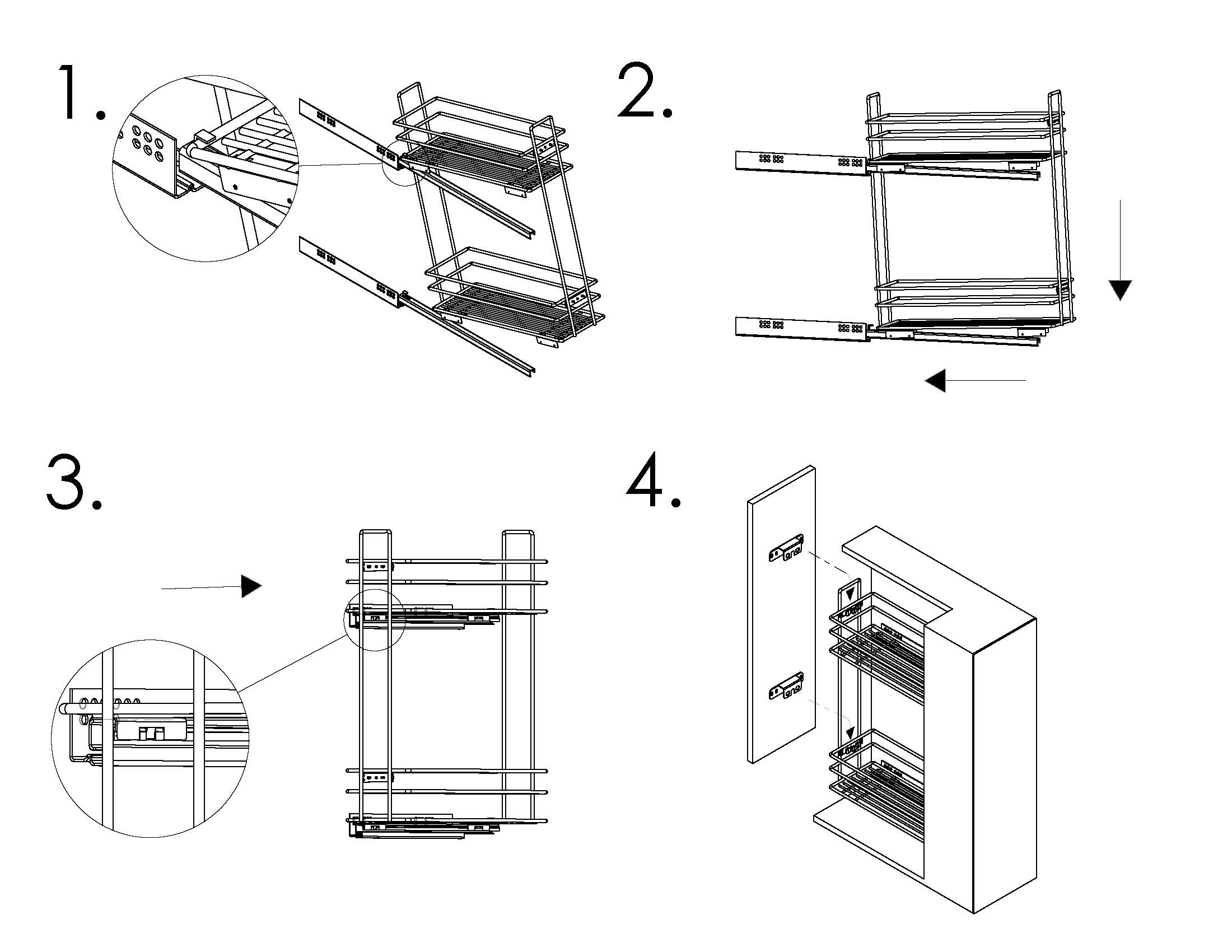 1.

2.

3.

4.